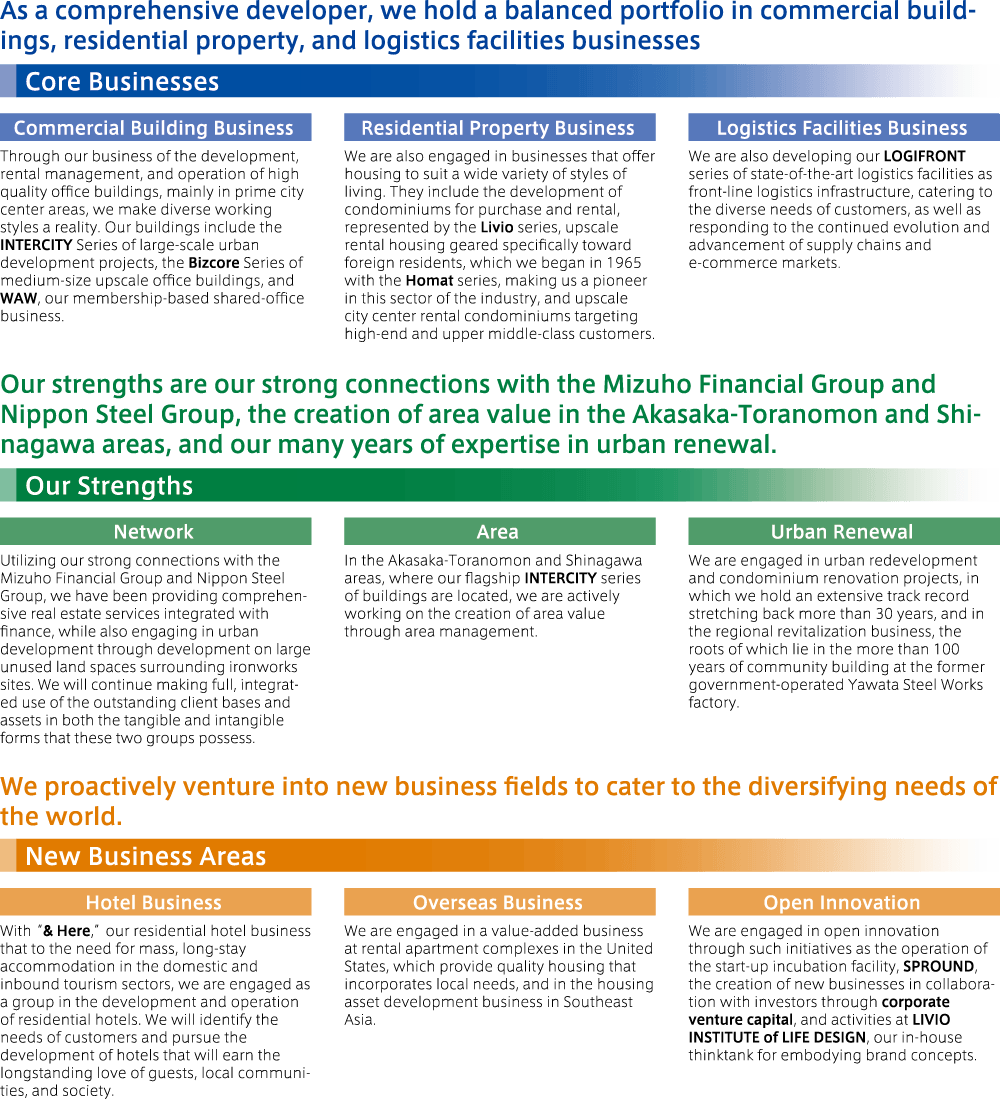 As a comprehensive developer, we hold a balanced portfolio in commercial buildings, residential property, and logistics facilities businesses

Core Businesses

Commercial Building Business

Through our business of the development, rental management, and operation of high quality office buildings, mainly in prime city center areas, we make diverse working styles a reality. Our buildings include the INTERCITY Series of large-scale urban development projects, the Bizcore Series of medium-size upscale office buildings, and WAW, our membership-based shared-office business.

Residential Property Business

We are also engaged in businesses that offer housing to suit a wide variety of styles of living. They include the development of condominiums for purchase and rental, represented by the Livio series, upscale rental housing geared specifically toward foreign residents, which we began in 1965 with the Homat series, making us a pioneer in this sector of the industry, and upscale city center rental condominiums targeting high-end and upper middle-class customers.

Logistics Facilities Business

We are also developing our LOGIFRONT series of state-of-the-art logistics facilities as front-line logistics infrastructure, catering to the diverse needs of customers, as well as responding to the continued evolution and advancement of supply chains and e-commerce markets.

Our strengths are our strong connections with the Mizuho Financial Group and Nippon Steel Group, the creation of area value in the Akasaka-Toranomon and Shinagawa areas, and our many years of expertise in urban renewal.

Our Strengths

Network

Utilizing our strong connections with the Mizuho Financial Group and Nippon Steel Group, we have been providing comprehensive real estate services integrated with finance, while also engaging in urban development through development on large unused land spaces surrounding ironworks sites. We will continue making full, integrated use of the outstanding client bases and assets in both the tangible and intangible forms that these two groups possess.

Area

In the Akasaka-Toranomon and Shinagawa areas, where our flagship INTERCITY series of buildings are located, we are actively working on the creation of area value through area management.

Urban Renewal

We are engaged in urban redevelopment and condominium renovation projects, in which we hold an extensive track record stretching back more than 30 years, and in the regional revitalization business, the roots of which lie in the more than 100 years of community building at the former government-operated Yawata Steel Works factory.

We proactively venture into new business fields to cater to the diversifying needs of the world.

New Business Areas

Hotel Business

With "& Here," our residential hotel business that to the need for mass, long-stay accommodation in the domestic and inbound tourism sectors, we are engaged as a group in the development and operation of residential hotels. We will identify the needs of customers and pursue the development of hotels that will earn the longstanding love of guests, local communities, and society.

Overseas Business

We are engaged in a value-added business at rental apartment complexes in the United States, which provide quality housing that incorporates local needs, and in the housing asset development business in Southeast Asia.

Open Innovation

We are engaged in open innovation through such initiatives as the operation of the start-up incubation facility, SPROUND, the creation of new businesses in collaboration with investors through corporate venture capital, and activities at LIVIO INSTITUTE of LIFE DESIGN, our in-house thinktank for embodying brand concepts.